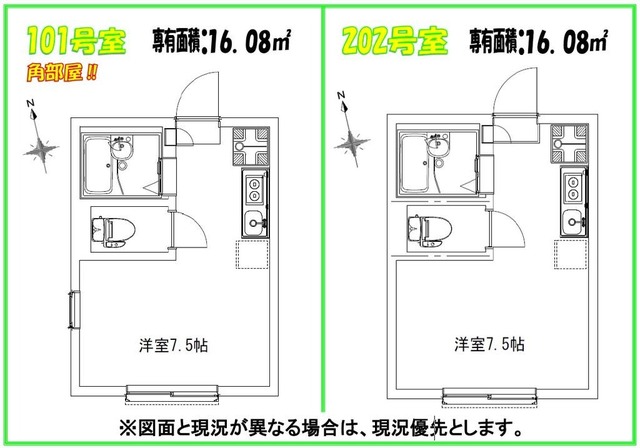 101号室 専有面積:16.08㎡

角部屋!!

N

洋室7.5帖

202号室 専有面積:16.08㎡

N

洋室7.5帖

※図面と現況が異なる場合は、現況優先とします。